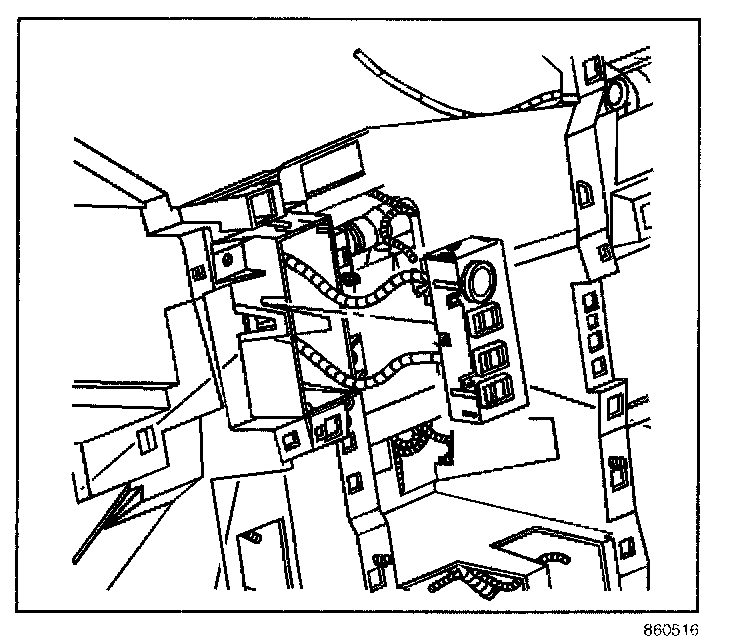 860516