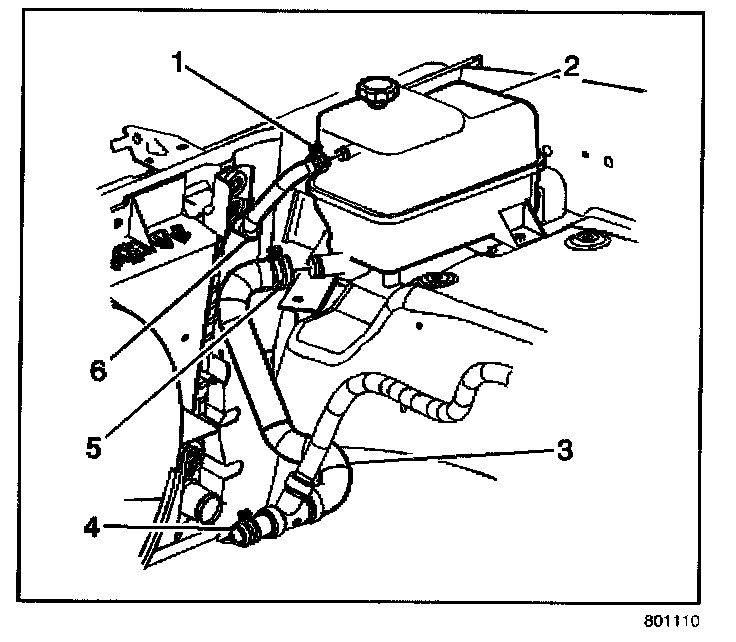 1
2
6
5
3
4
801110