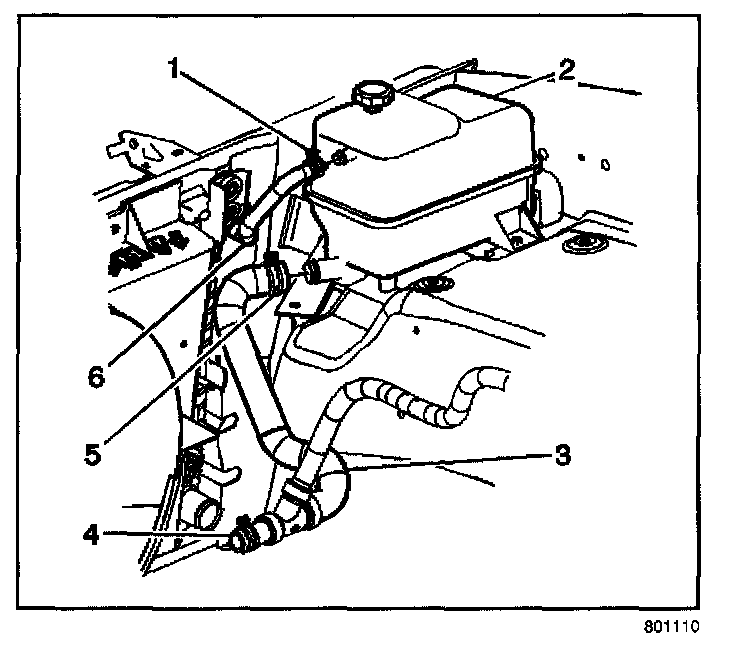 1
2
6
5
3
4
801110