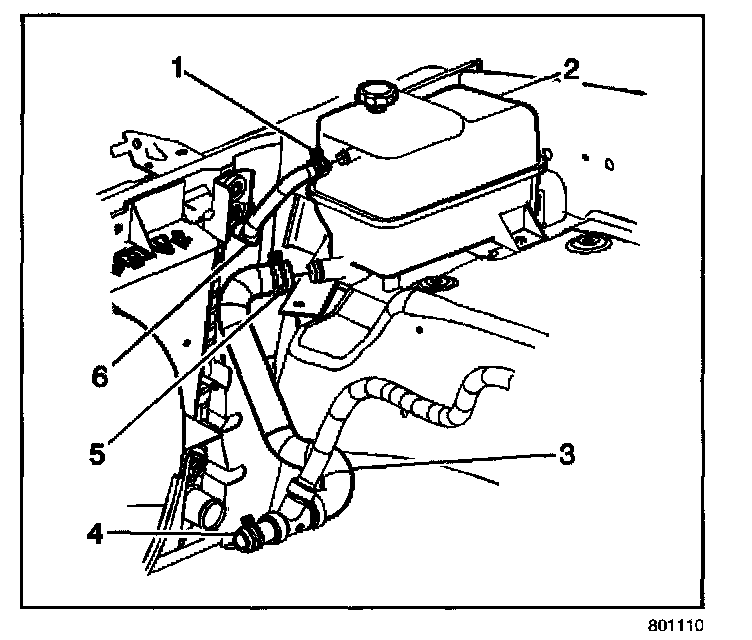 1
2
6
5
3
4
801110