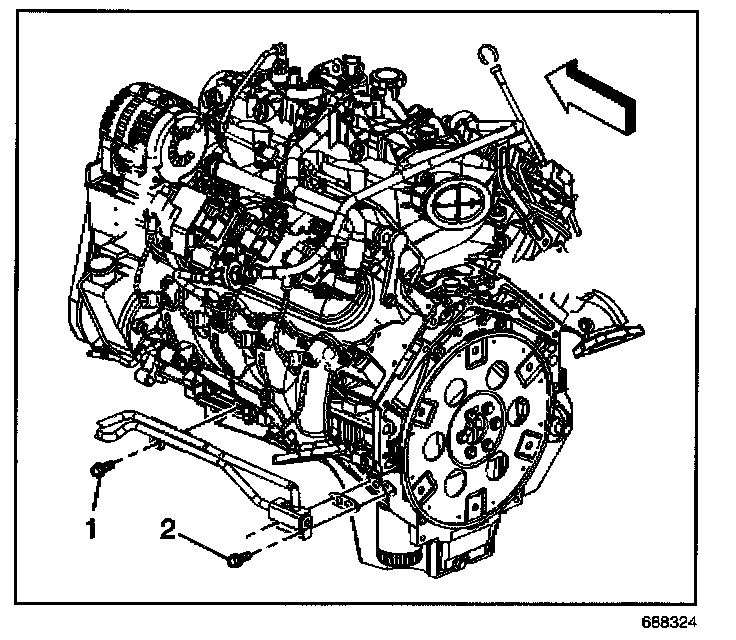 1
2
688324