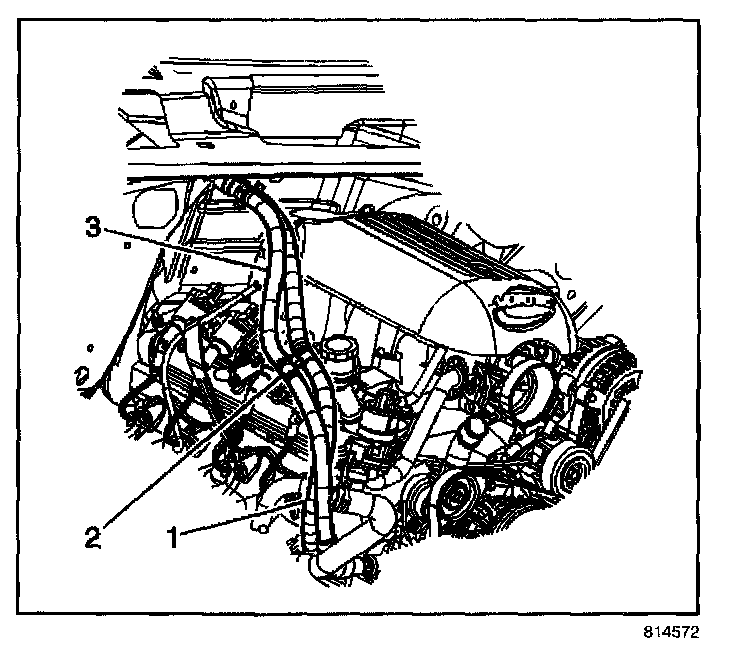 3
2
1
814572