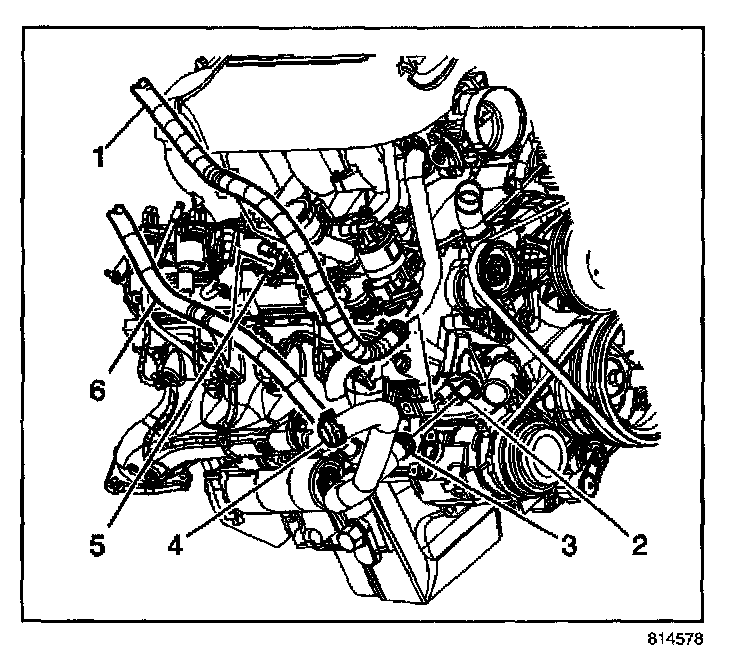 1
6
5
4
3
2
814578