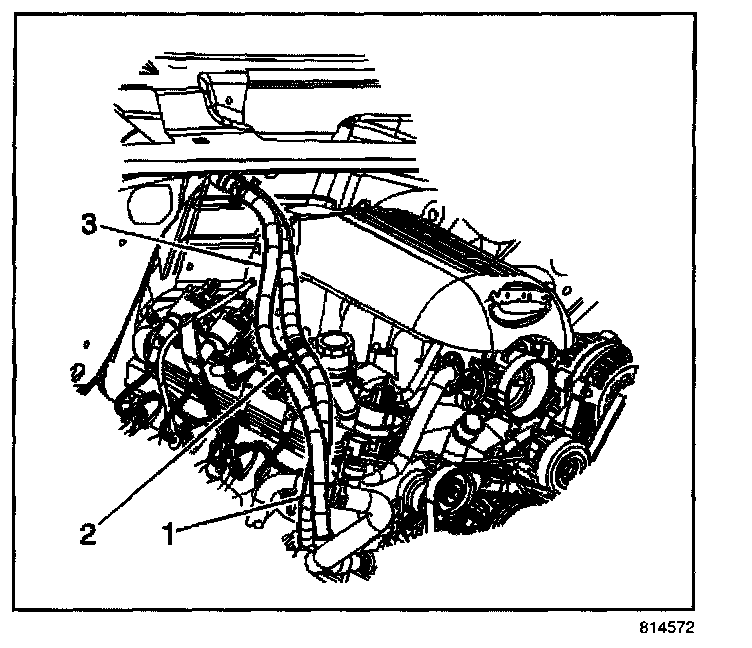 3

2

1

814572