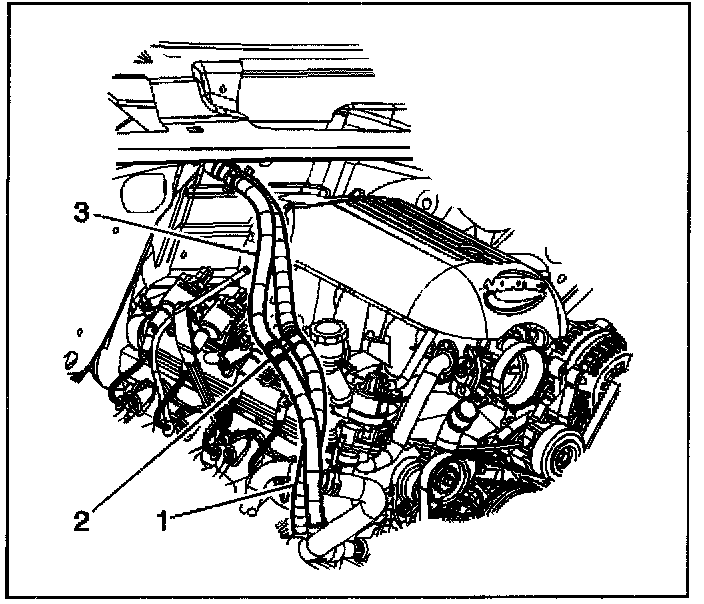 3

2

1