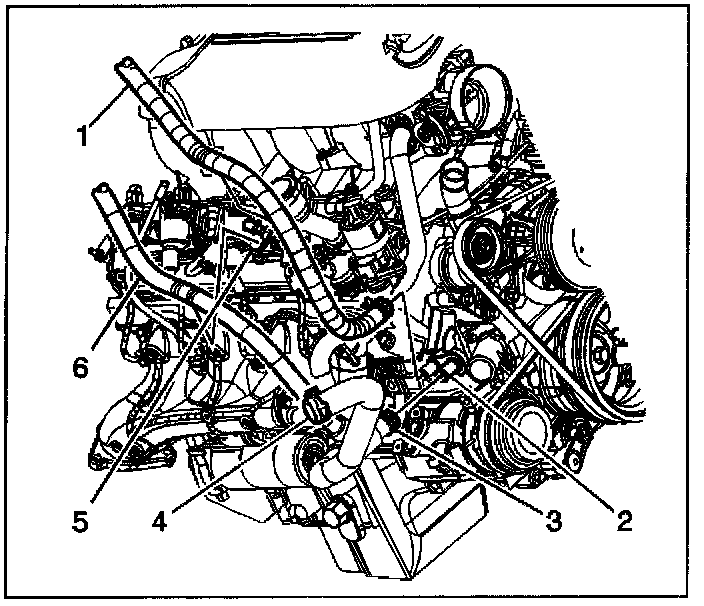 1
6
5
4
3
2