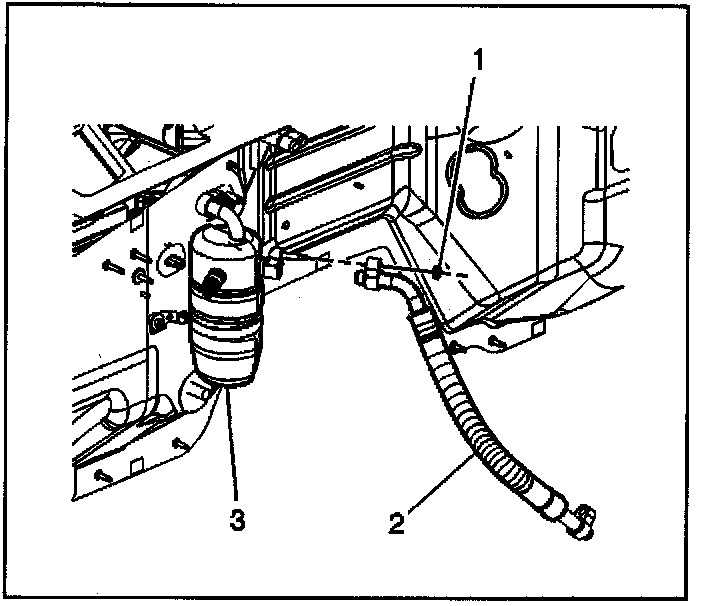 1
3
2