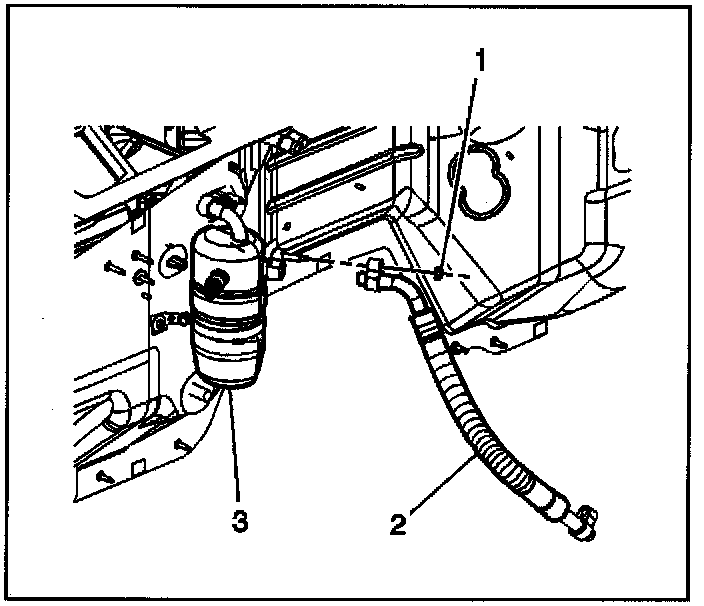 1
3
2