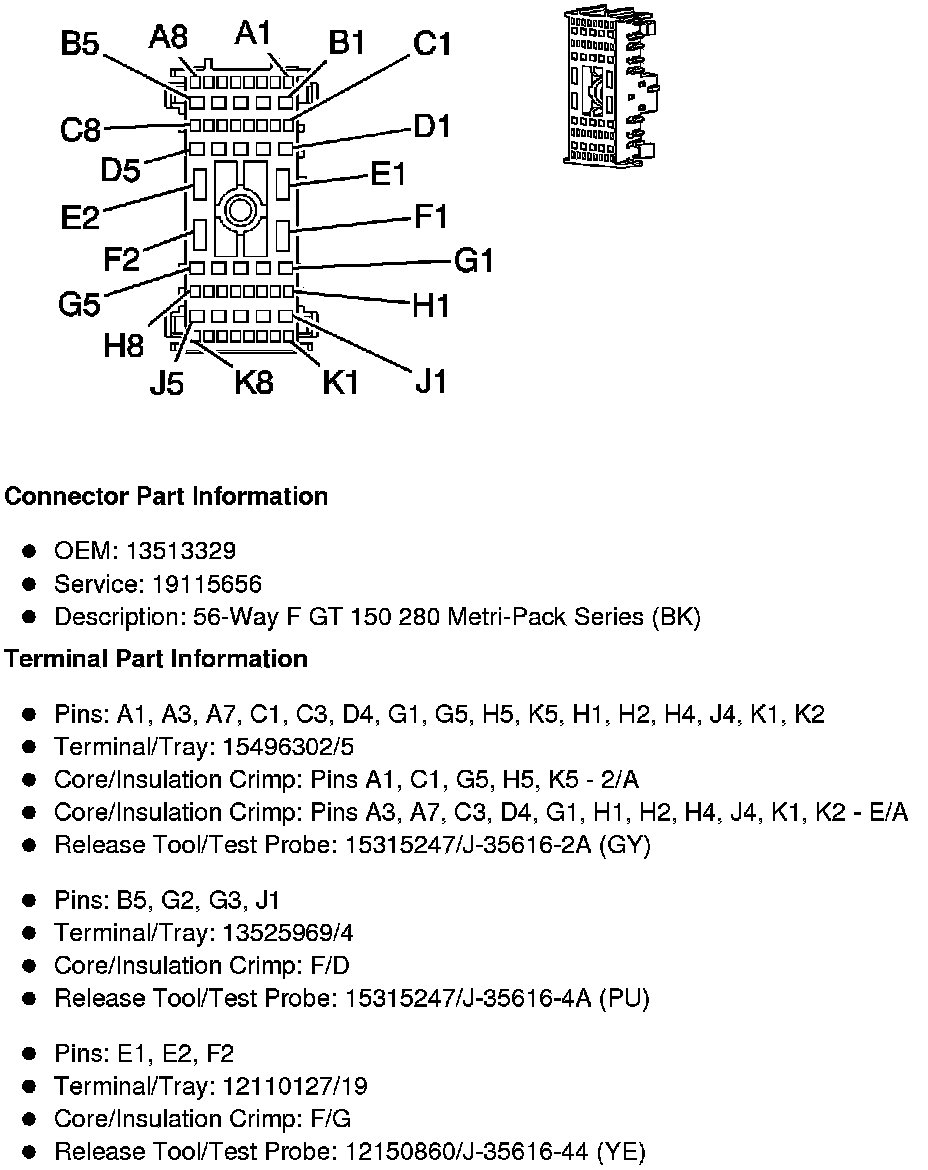 B5 A8 A1 B1 C1
C8 D1
D5 E1
E2 F1
F2 G1
G5 H1
H8
J5 K8 K1 J1

**Connector Part Information**

- OEM: 13513329
- Service: 19115656
- Description: 56-Way F GT 150 280 Metri-Pack Series (BK)

**Terminal Part Information**

- Pins: A1, A3, A7, C1, C3, D4, G1, G5, H5, K5, H1, H2, H4, J4, K1, K2
- Terminal/Tray: 15496302/5
- Core/Insulation Crimp: Pins A1, C1, G5, H5, K5 - 2/A
- Core/Insulation Crimp: Pins A3, A7, C3, D4, G1, H1, H2, H4, J4, K1, K2 - E/A
- Release Tool/Test Probe: 15315247/J-35616-2A (GY)

- Pins: B5, G2, G3, J1
- Terminal/Tray: 13525969/4
- Core/Insulation Crimp: F/D
- Release Tool/Test Probe: 15315247/J-35616-4A (PU)

- Pins: E1, E2, F2
- Terminal/Tray: 12110127/19
- Core/Insulation Crimp: F/G
- Release Tool/Test Probe: 12150860/J-35616-44 (YE)