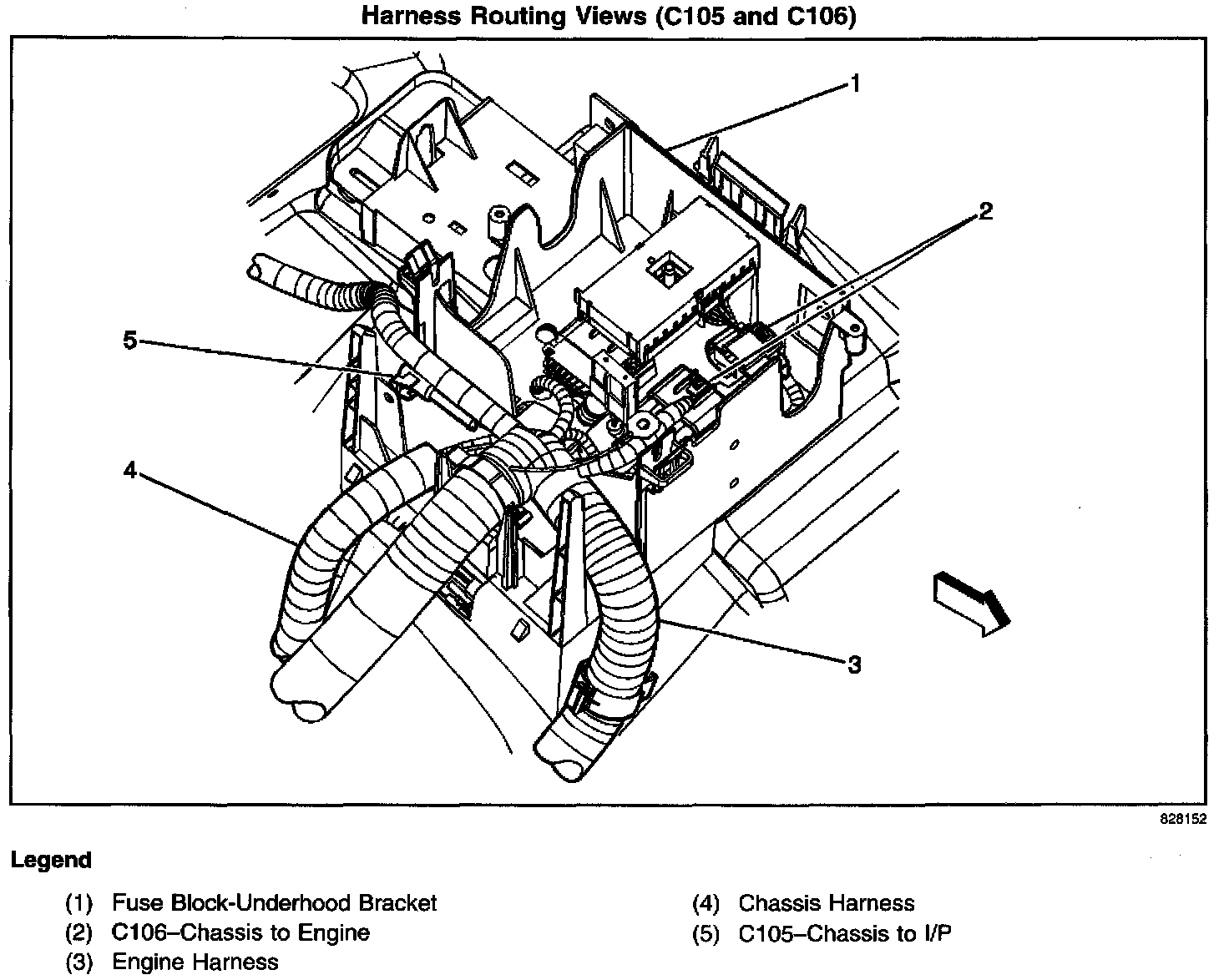 Harness Routing Views (C105 and C106)

1

2

5

4

3

828152

Legend

(1) Fuse Block-Underhood Bracket
(2) C106–Chassis to Engine
(3) Engine Harness

(4) Chassis Harness
(5) C105–Chassis to I/P