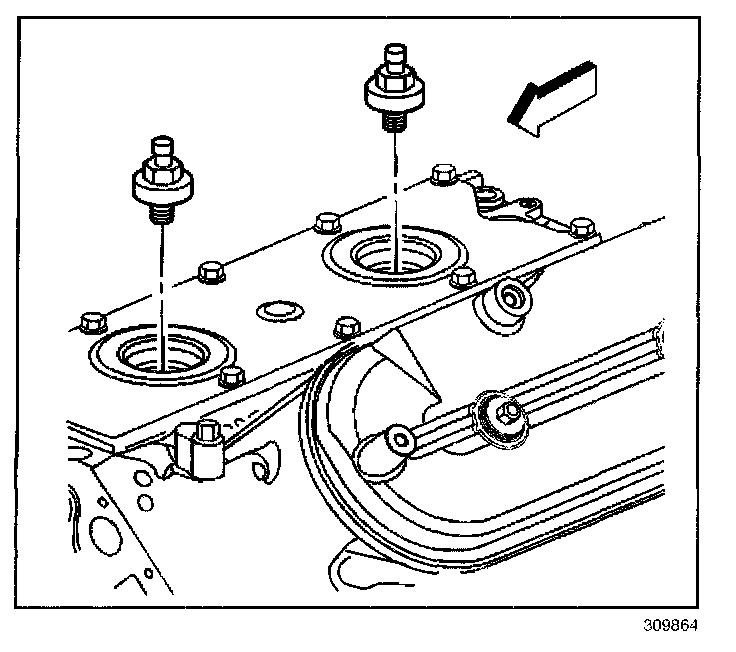 309864