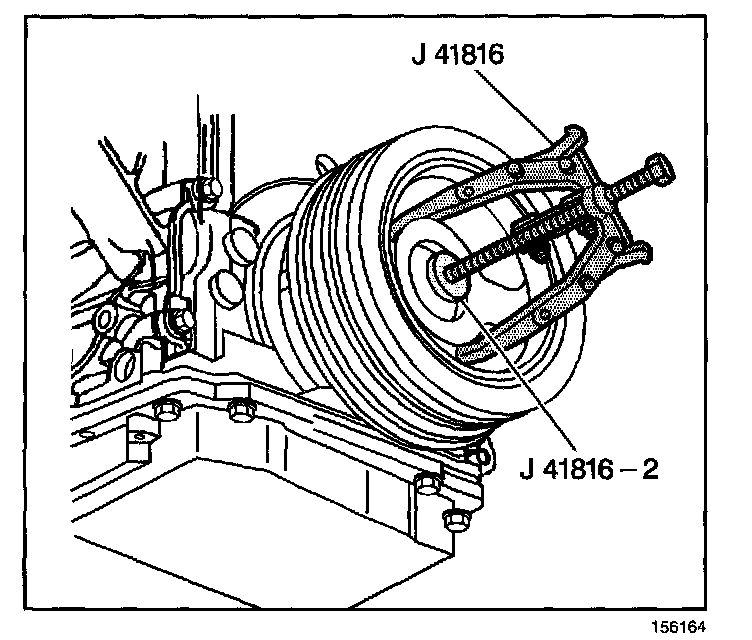 J 41816

J 41816 – 2

156164