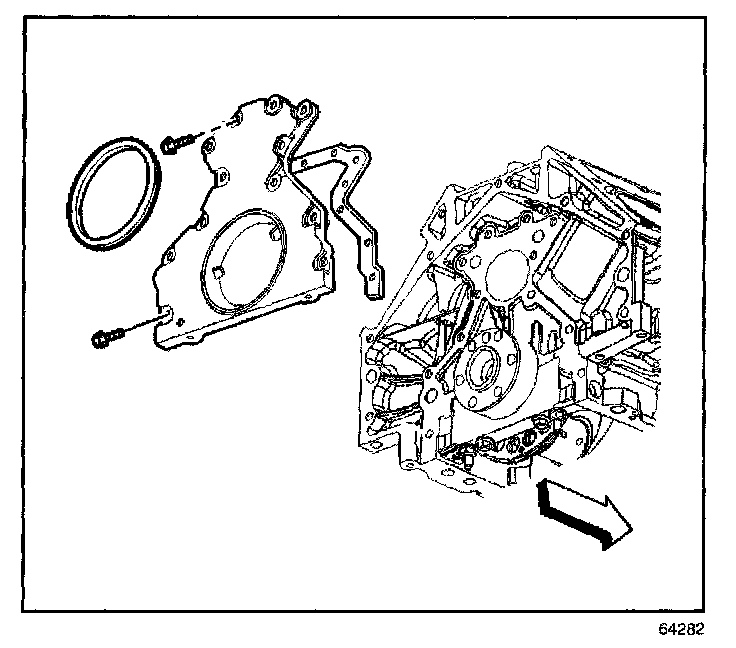 64282