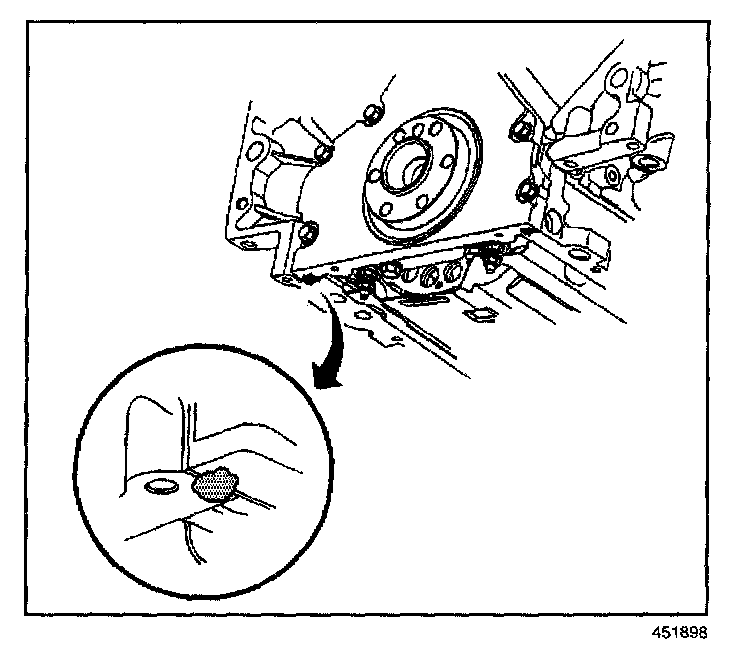 451898