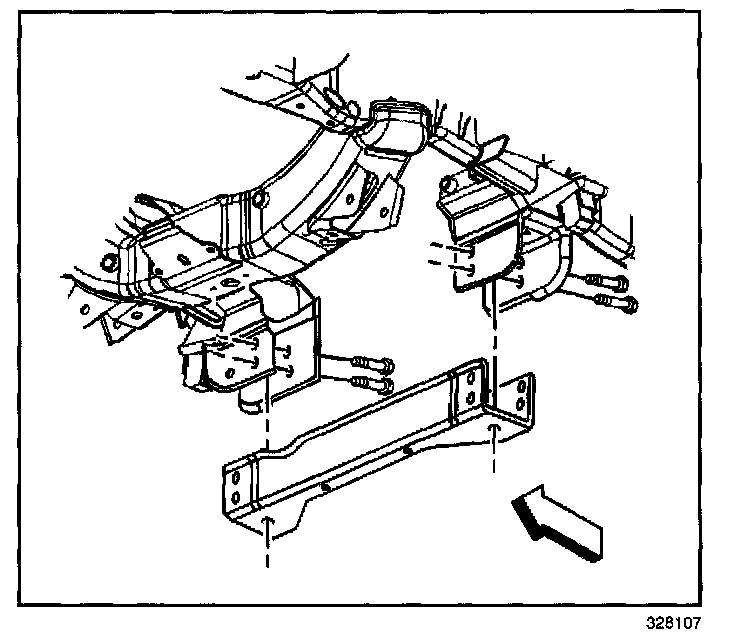 328107