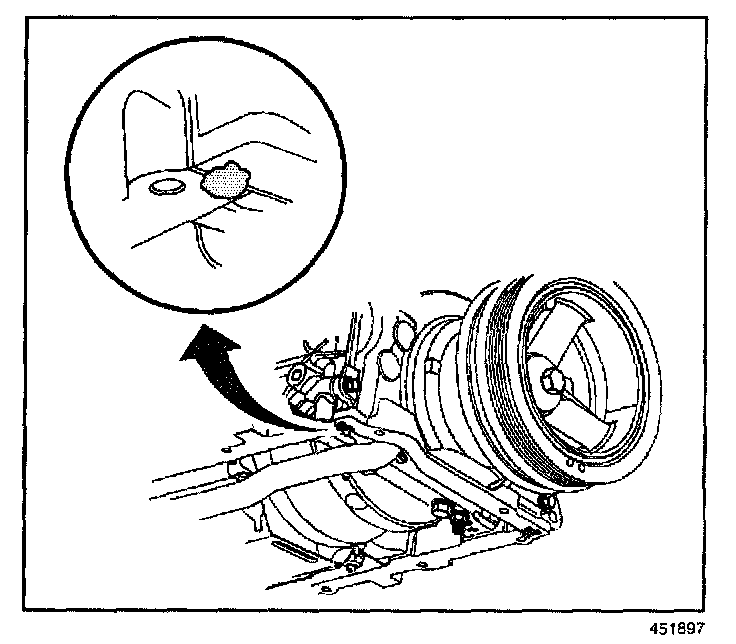 451897