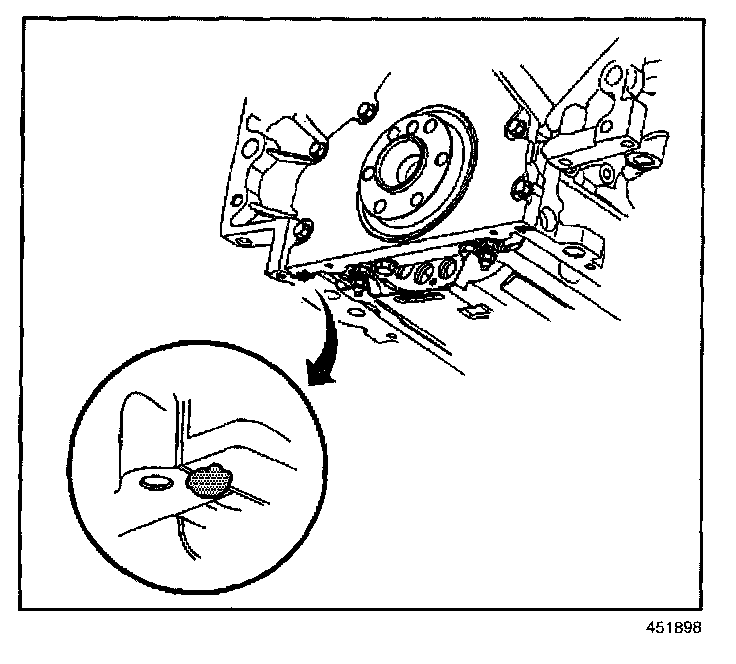 451898