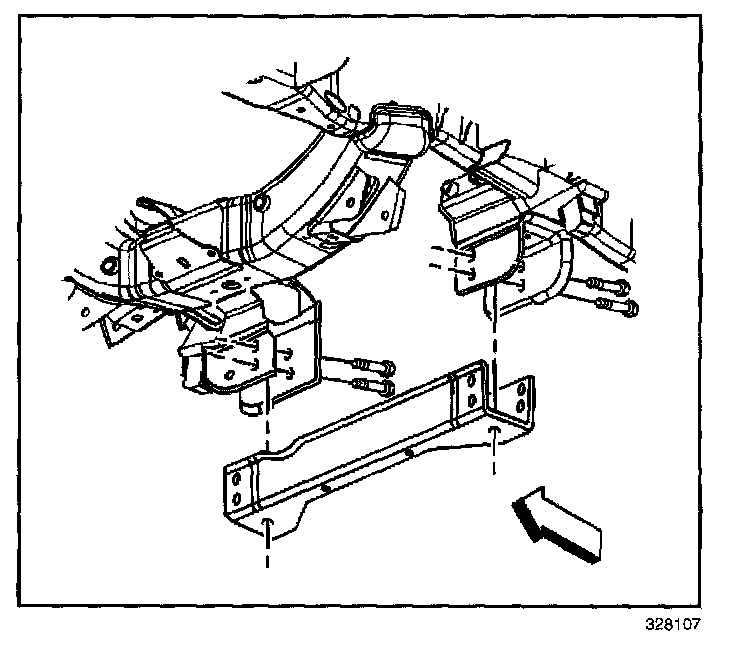 328107