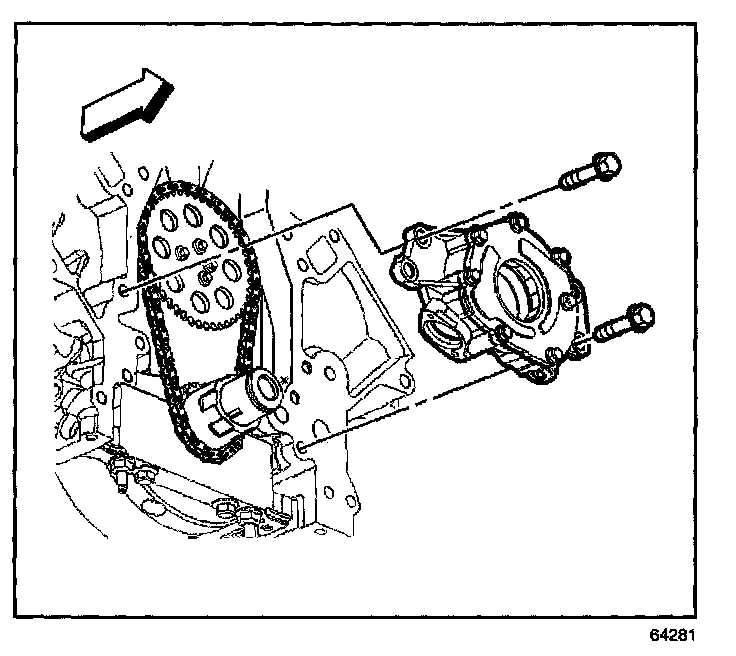 64281