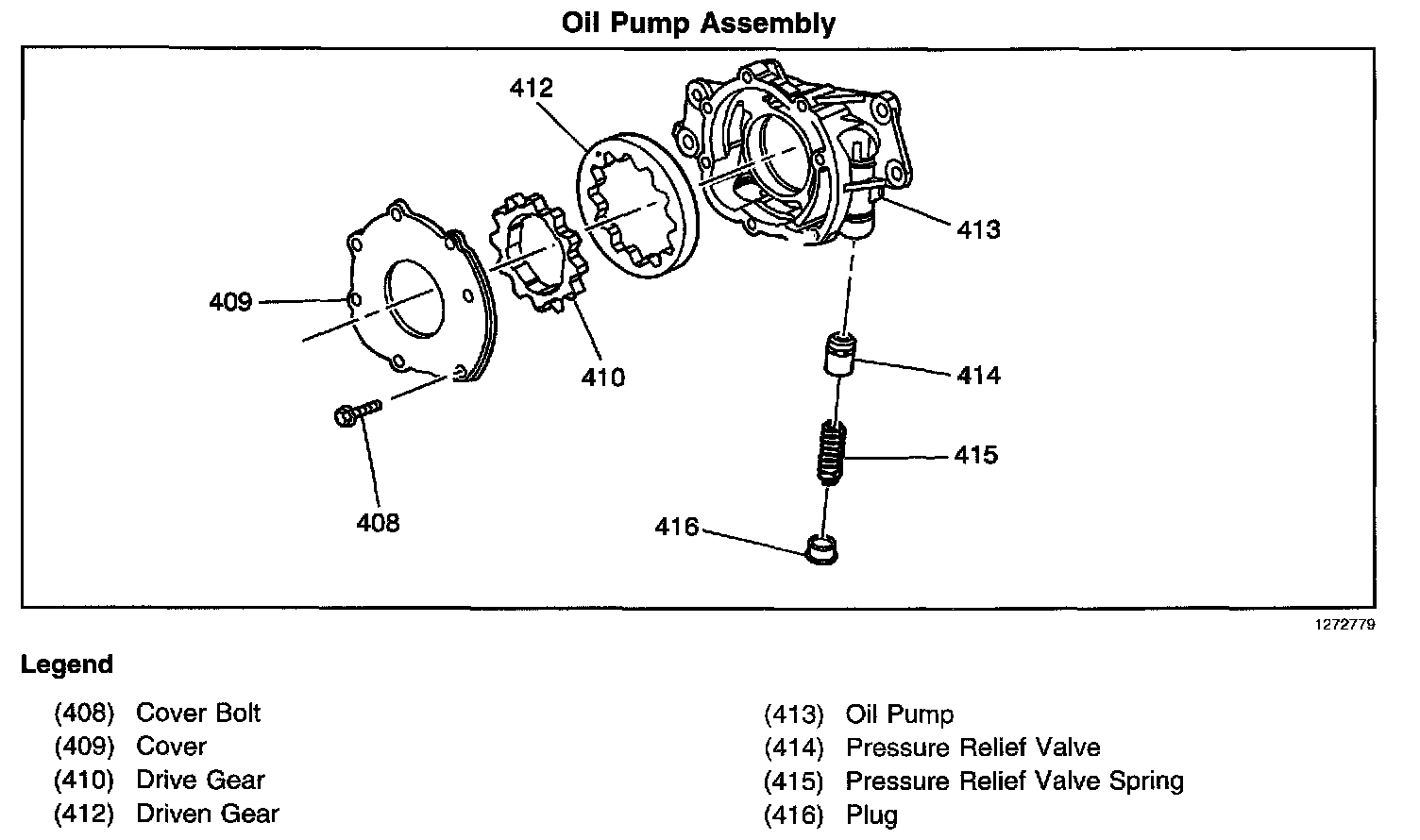 Oil Pump Assembly

412

413

409

410

414

415

408

416

1272779

Legend

(408) Cover Bolt
(409) Cover
(410) Drive Gear
(412) Driven Gear

(413) Oil Pump
(414) Pressure Relief Valve
(415) Pressure Relief Valve Spring
(416) Plug