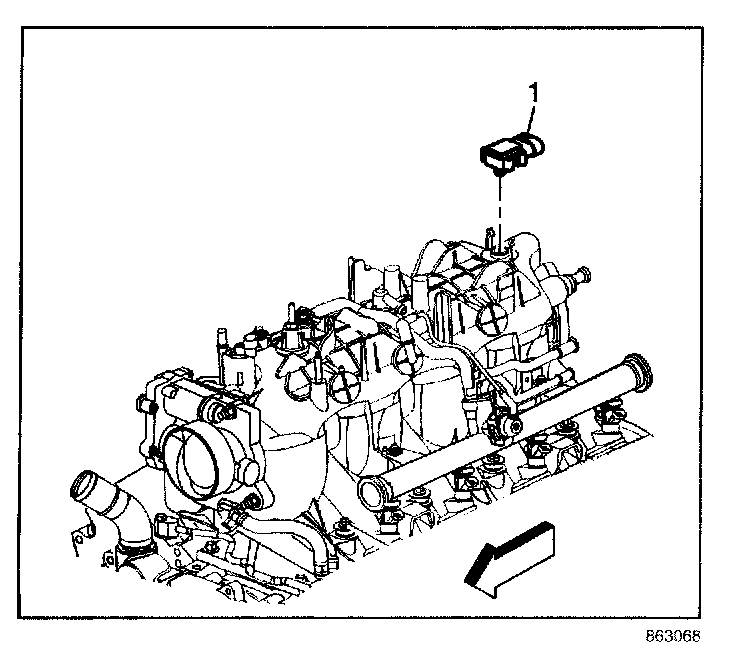 1

863068