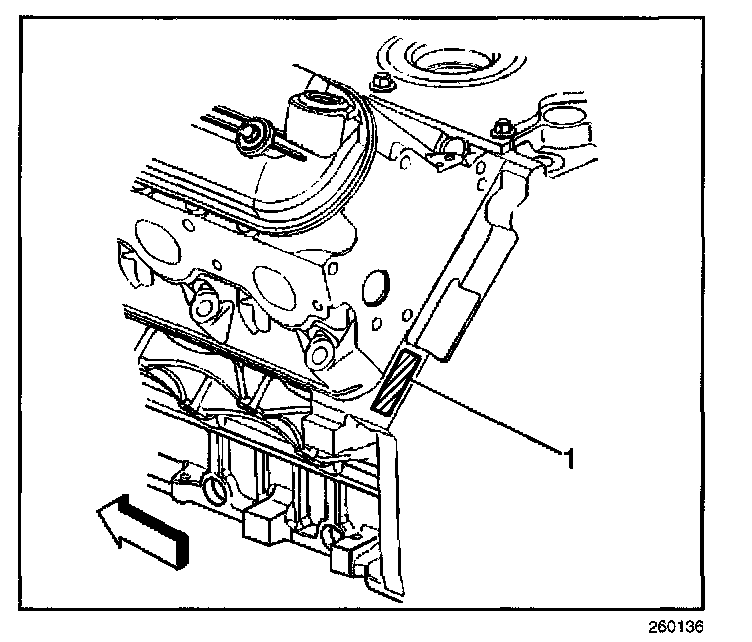 1

260136