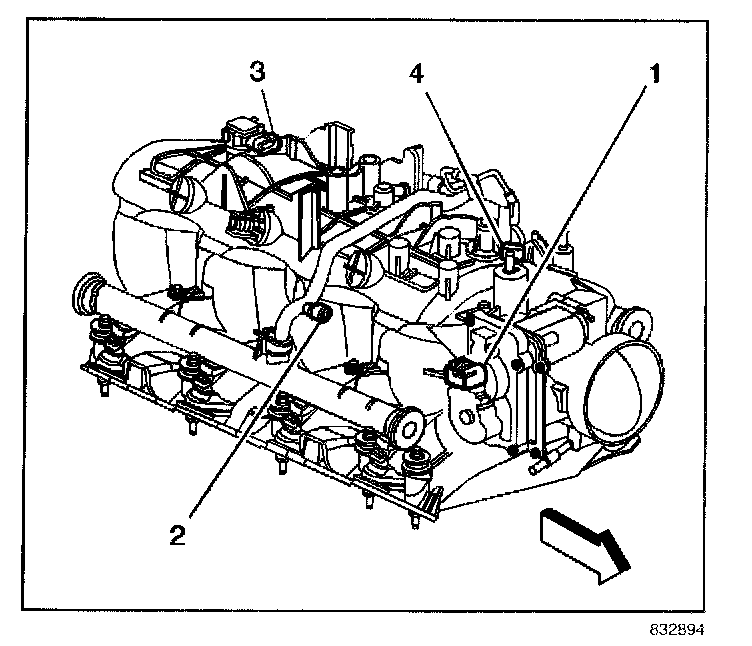 3
4
1
2
832894