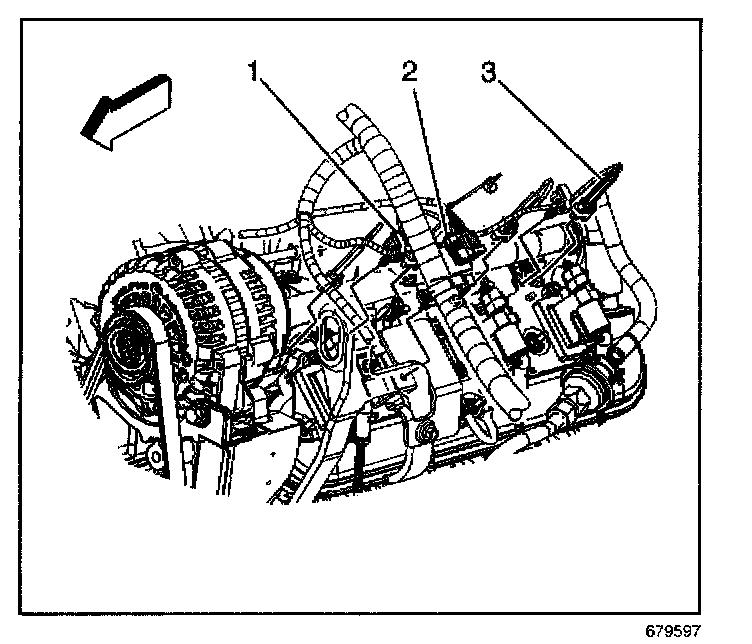 1
2
3

679597