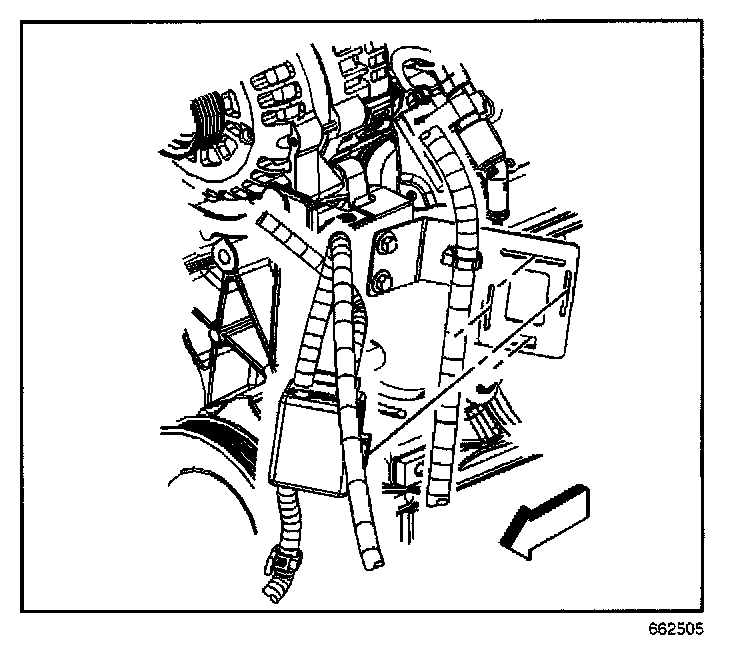 662505