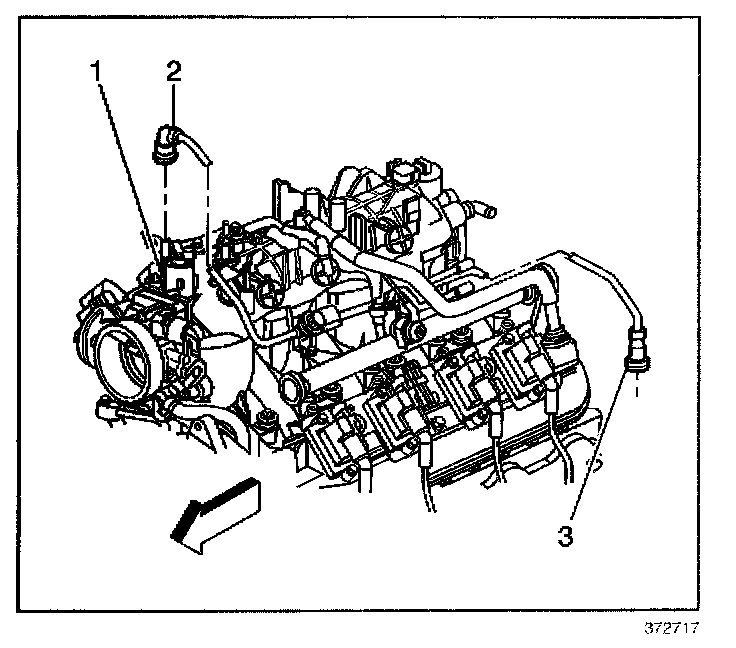 1
2
3
372717