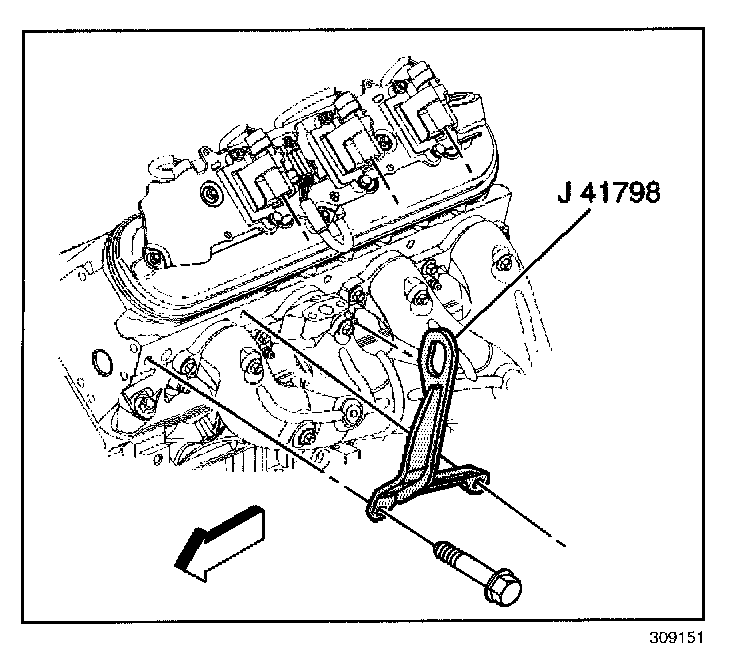 J 41798

309151