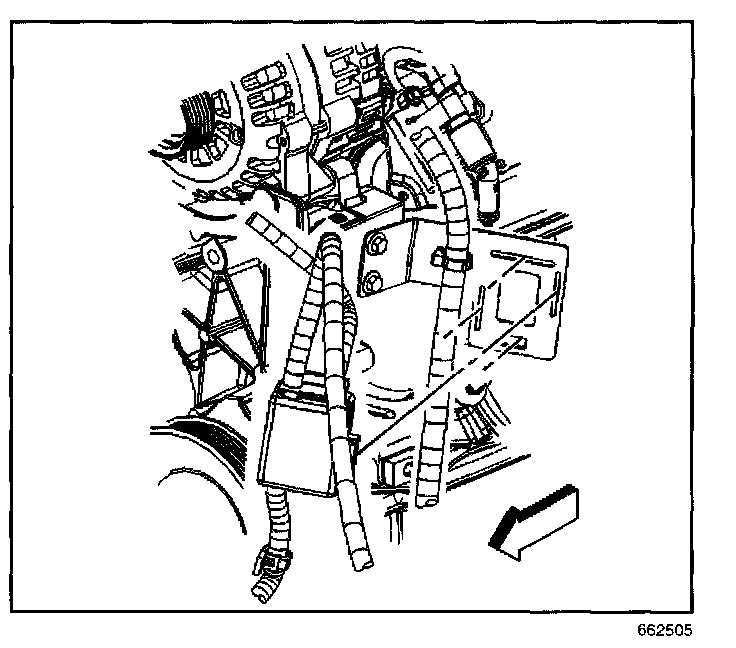 662505