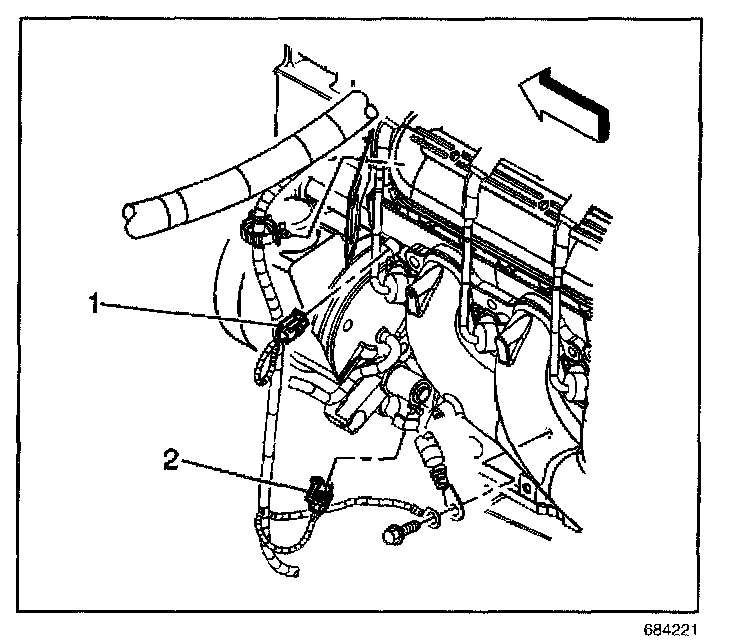 1
2
684221