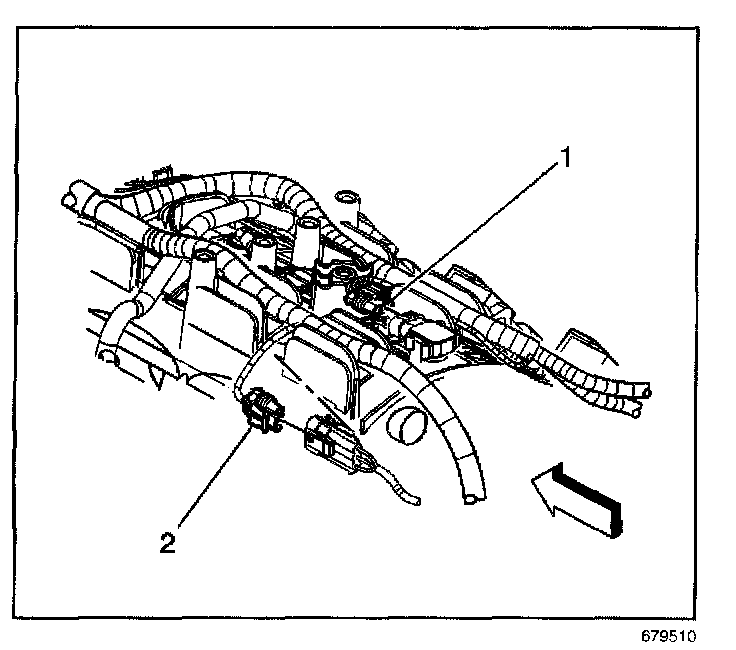 1
2
679510