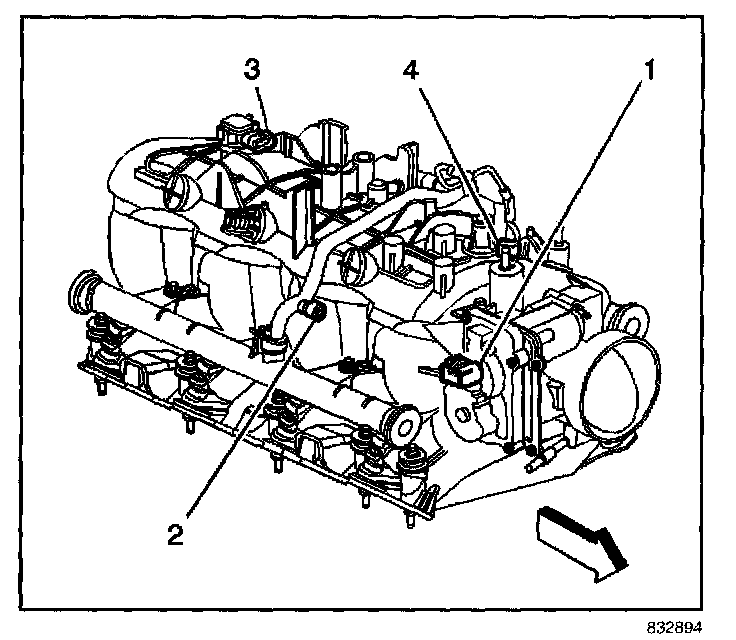 3
4
1
2
832894