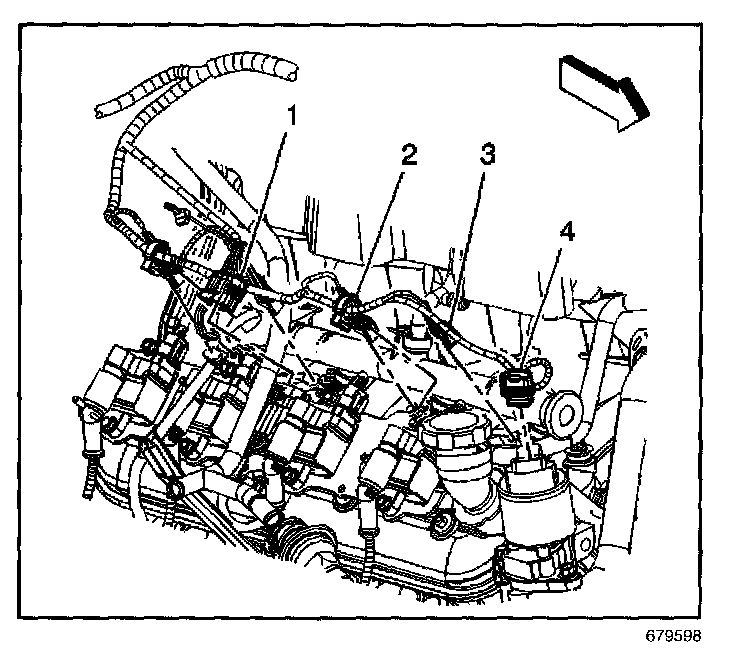 1
2
3
4
679598