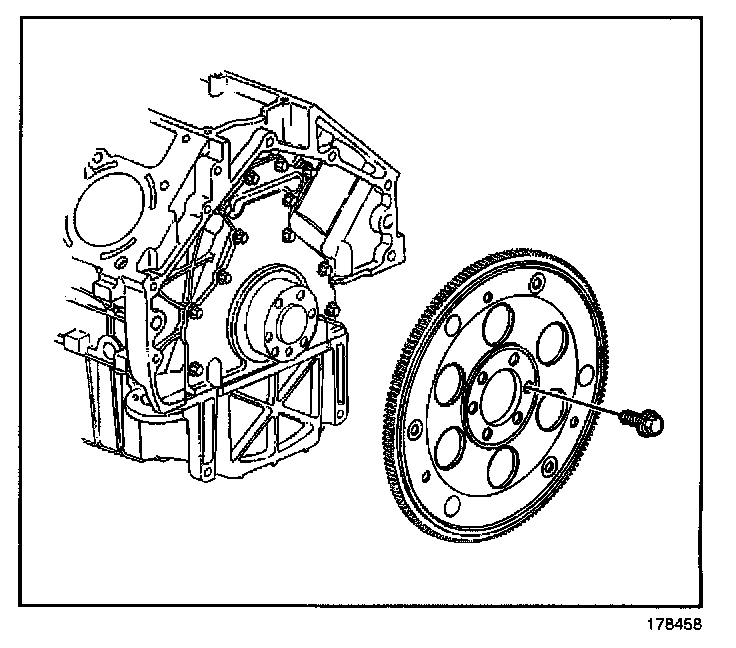 178458