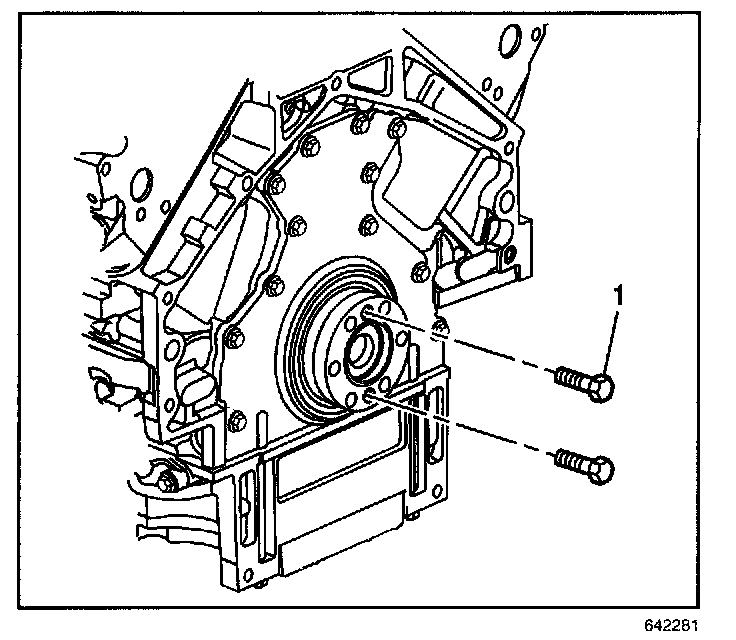 1

642281