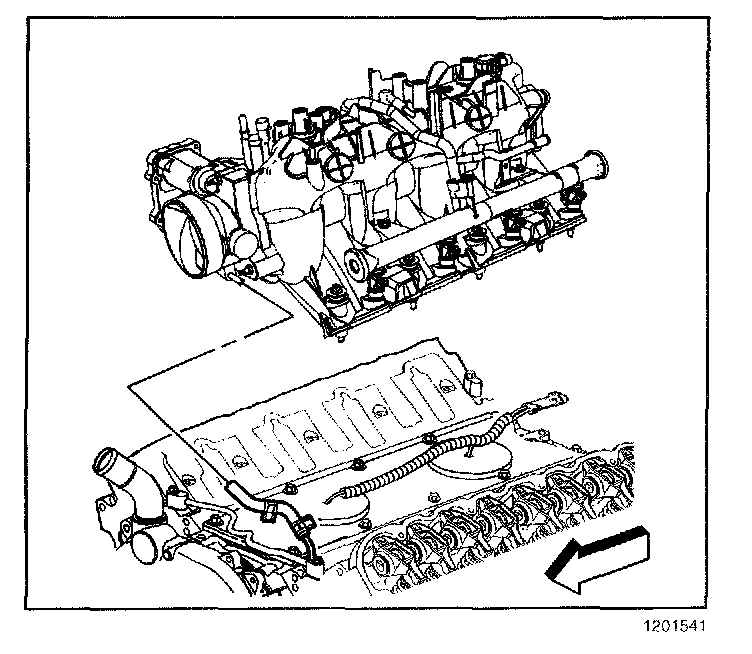 1201541