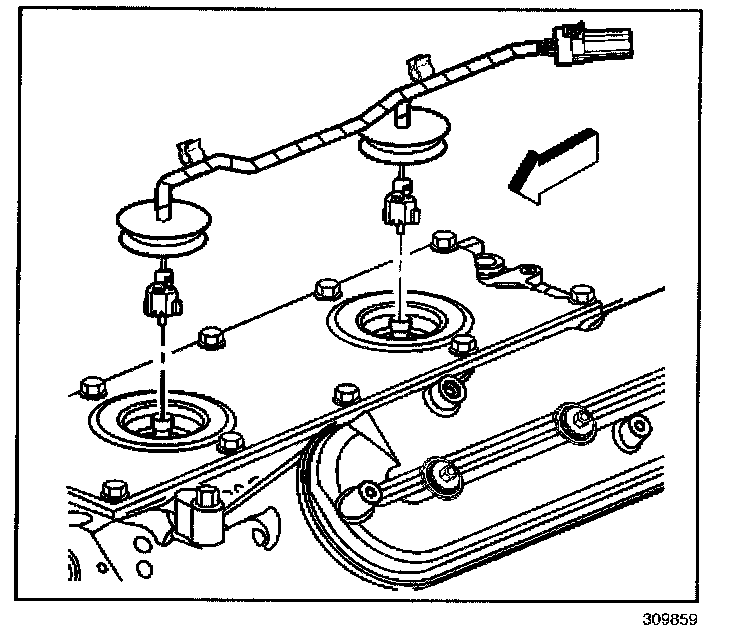 309859