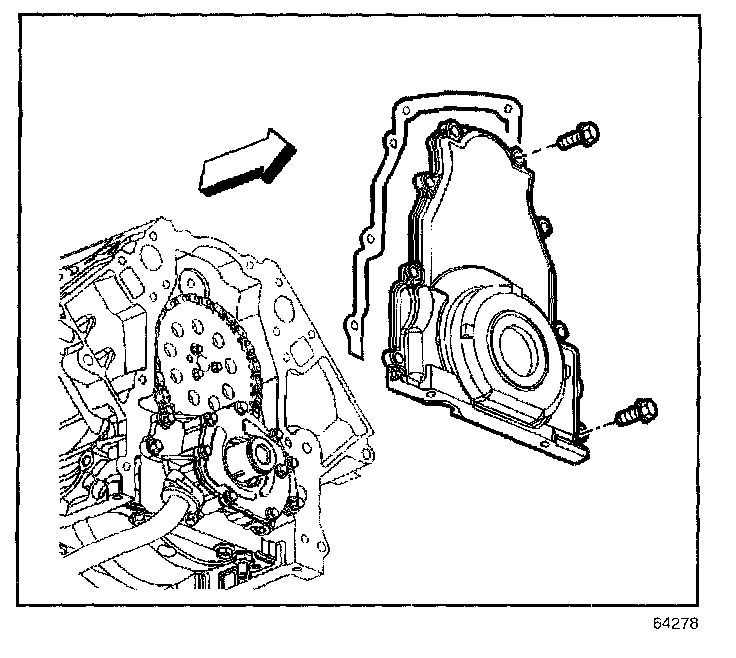 64278