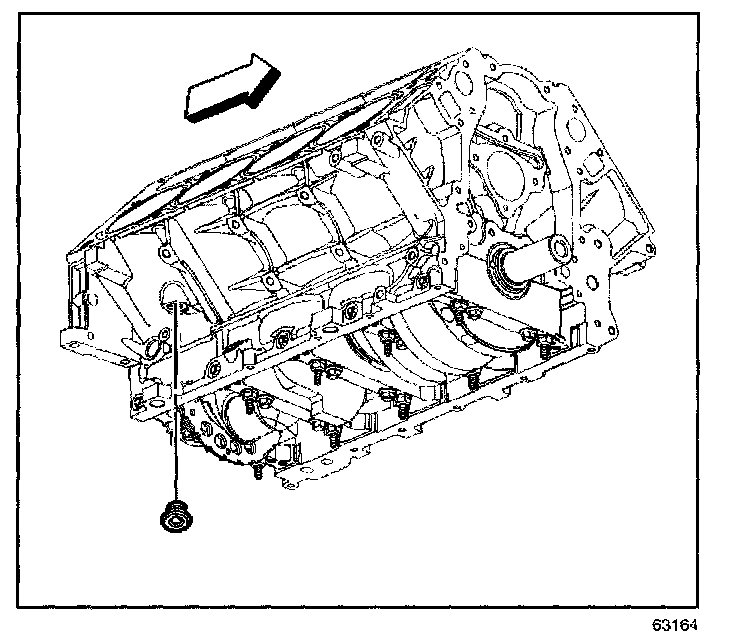 63164