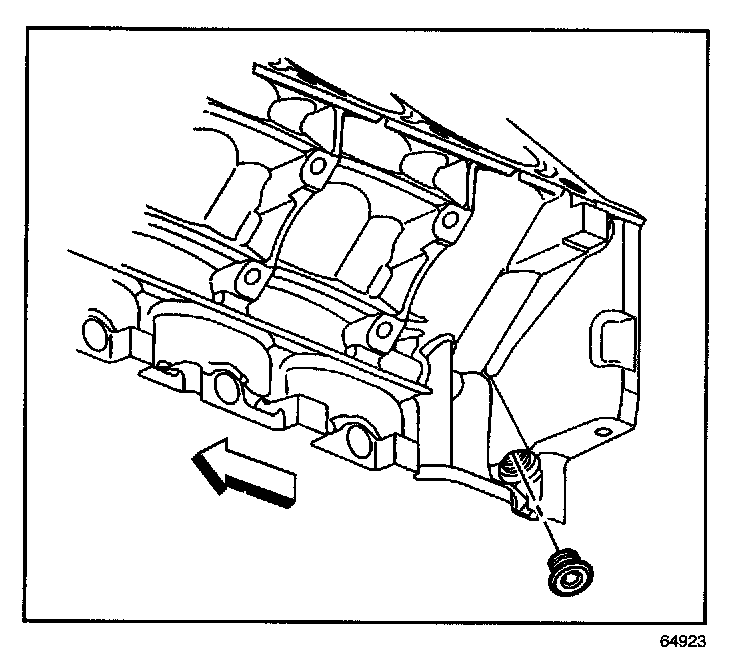 64923