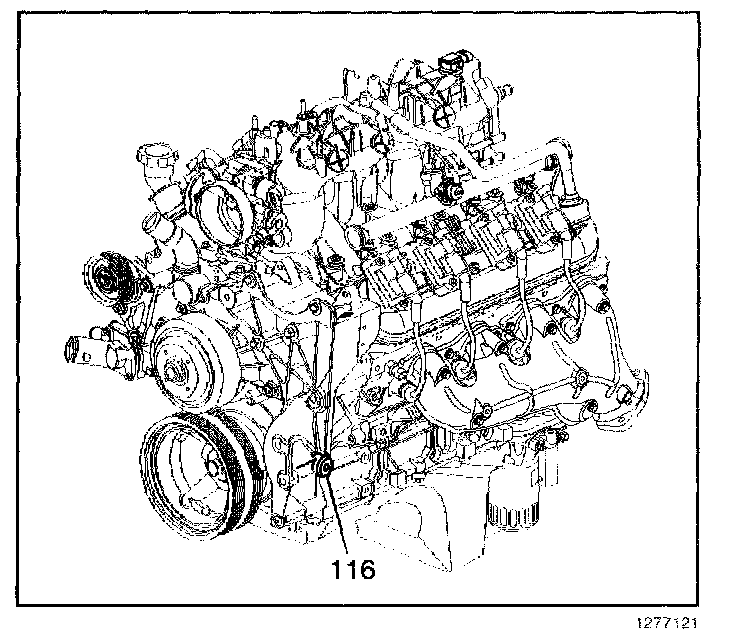 116

1277121