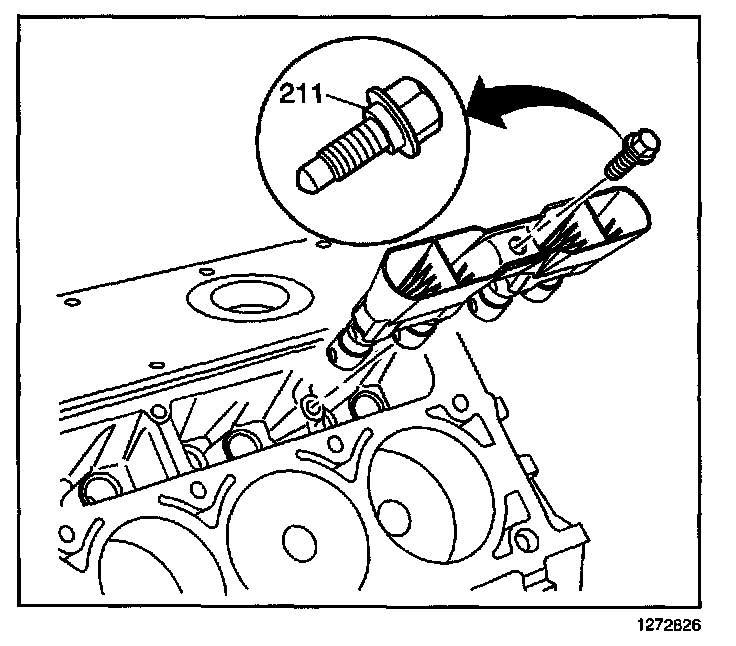 211

1272826