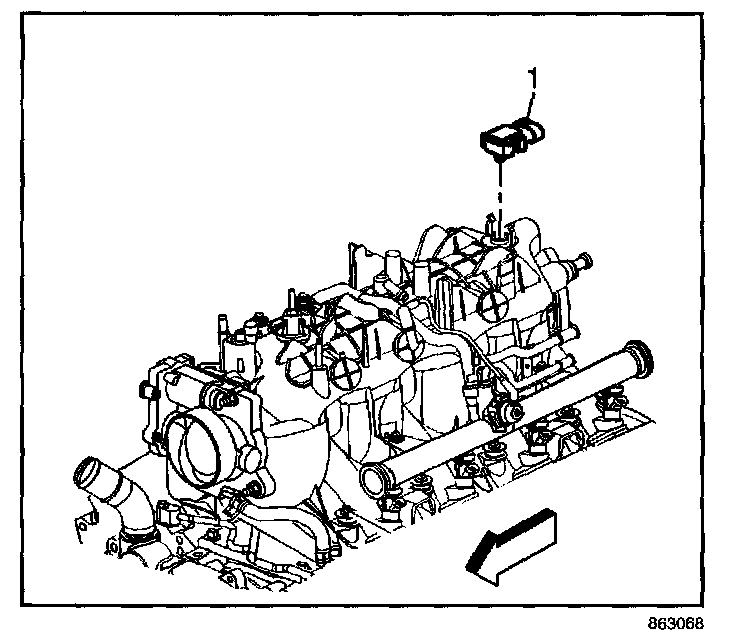 1

863068