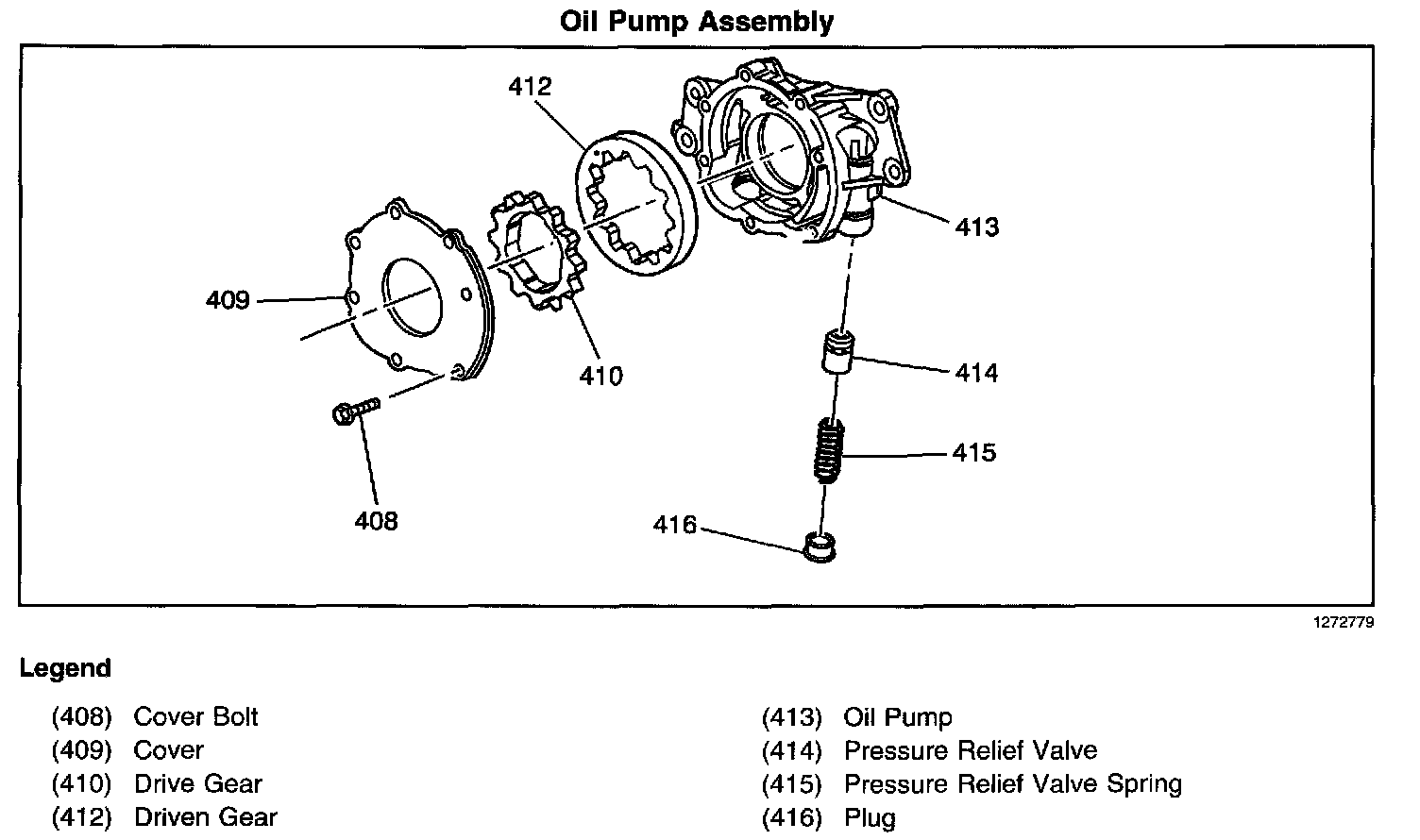 Oil Pump Assembly

412
413
409
410
414
415
408
416

1272779

Legend

(408) Cover Bolt
(409) Cover
(410) Drive Gear
(412) Driven Gear

(413) Oil Pump
(414) Pressure Relief Valve
(415) Pressure Relief Valve Spring
(416) Plug