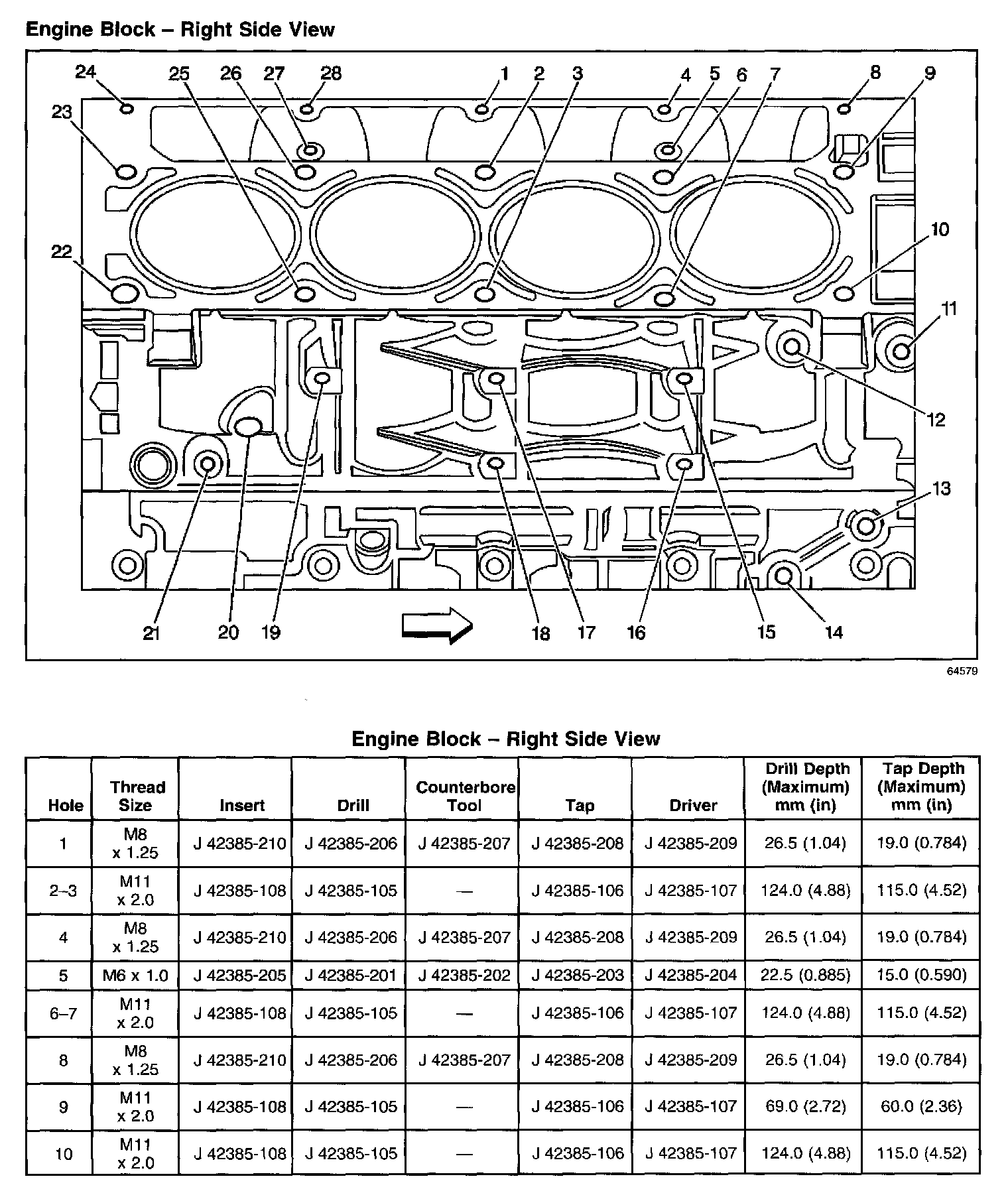 Engine Block – Right Side View

24 25 26 27 28 1 2 3 4 5 6 7 8 9
23
22
10
11
12
13
21 20 19 18 17 16 15 14

64579

Engine Block – Right Side View

| Hole | Thread Size | Insert | Drill | Counterbore Tool | Tap | Driver | Drill Depth (Maximum) mm (in) | Tap Depth (Maximum) mm (in) |
|---|---|---|---|---|---|---|---|---|
| 1 | M8 x 1.25 | J 42385-210 | J 42385-206 | J 42385-207 | J 42385-208 | J 42385-209 | 26.5 (1.04) | 19.0 (0.784) |
| 2–3 | M11 x 2.0 | J 42385-108 | J 42385-105 | — | J 42385-106 | J 42385-107 | 124.0 (4.88) | 115.0 (4.52) |
| 4 | M8 x 1.25 | J 42385-210 | J 42385-206 | J 42385-207 | J 42385-208 | J 42385-209 | 26.5 (1.04) | 19.0 (0.784) |
| 5 | M6 x 1.0 | J 42385-205 | J 42385-201 | J 42385-202 | J 42385-203 | J 42385-204 | 22.5 (0.885) | 15.0 (0.590) |
| 6–7 | M11 x 2.0 | J 42385-108 | J 42385-105 | — | J 42385-106 | J 42385-107 | 124.0 (4.88) | 115.0 (4.52) |
| 8 | M8 x 1.25 | J 42385-210 | J 42385-206 | J 42385-207 | J 42385-208 | J 42385-209 | 26.5 (1.04) | 19.0 (0.784) |
| 9 | M11 x 2.0 | J 42385-108 | J 42385-105 | — | J 42385-106 | J 42385-107 | 69.0 (2.72) | 60.0 (2.36) |
| 10 | M11 x 2.0 | J 42385-108 | J 42385-105 | — | J 42385-106 | J 42385-107 | 124.0 (4.88) | 115.0 (4.52) |