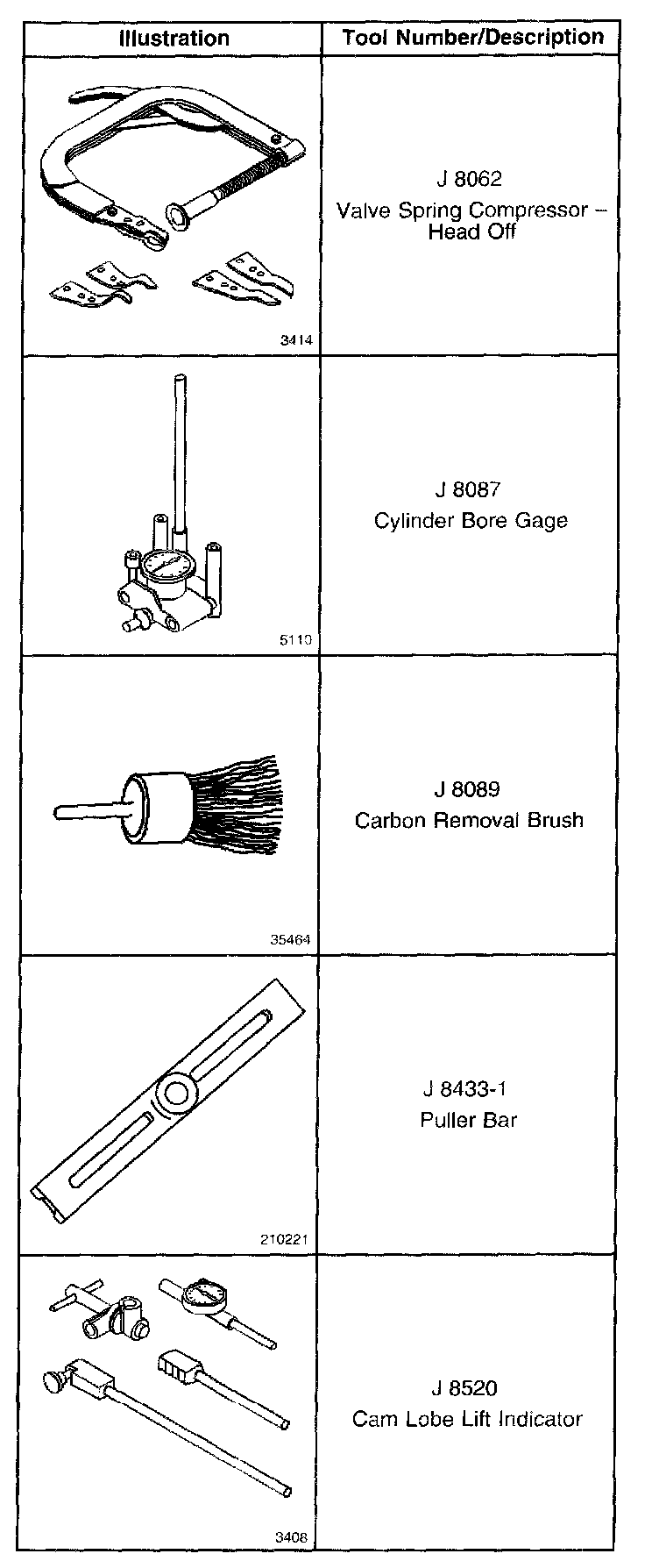 | Illustration | Tool Number/Description |
|---|---|
| 3414 | J 8062 Valve Spring Compressor – Head Off |
| 5110 | J 8087 Cylinder Bore Gage |
| 35464 | J 8089 Carbon Removal Brush |
| 210221 | J 8433-1 Puller Bar |
| 3408 | J 8520 Cam Lobe Lift Indicator |