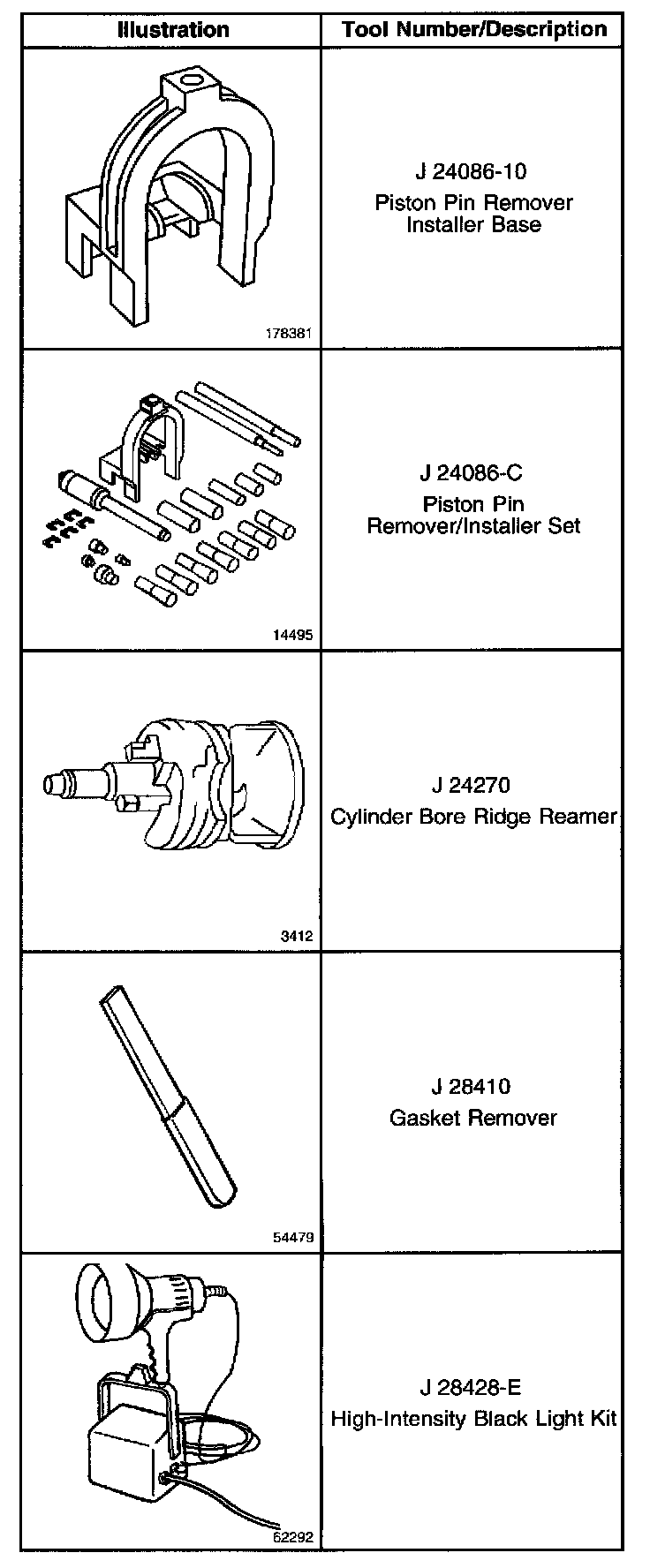 | Illustration | Tool Number/Description |
|---|---|
| 178381 | J 24086-10 Piston Pin Remover Installer Base |
| 14495 | J 24086-C Piston Pin Remover/Installer Set |
| 3412 | J 24270 Cylinder Bore Ridge Reamer |
| 54479 | J 28410 Gasket Remover |
| 62292 | J 28428-E High-Intensity Black Light Kit |